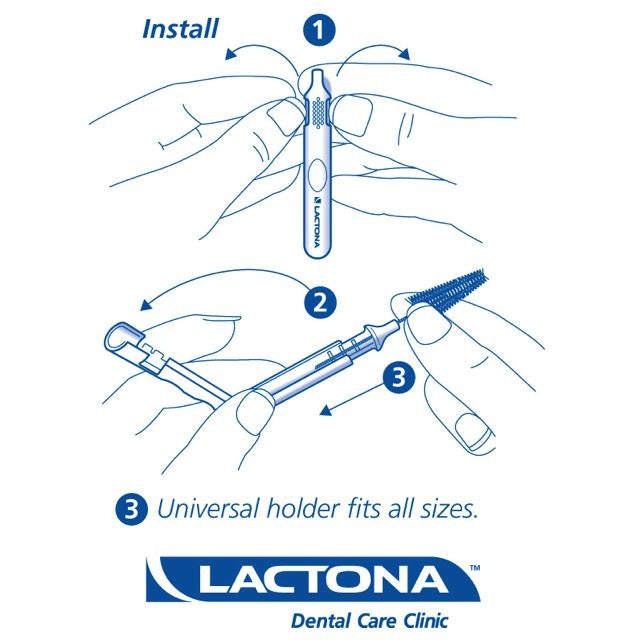 Install

1

LACTONA

2

3

3 Universal holder fits all sizes.

LACTONA™

Dental Care Clinic